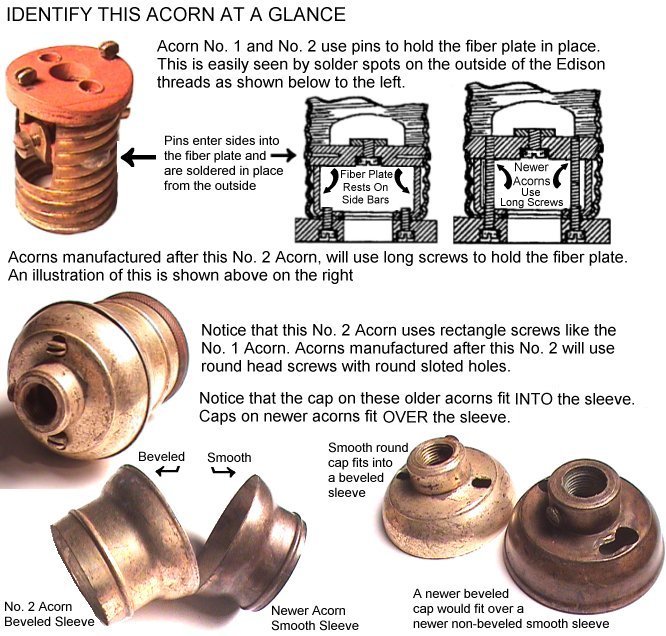 IDENTIFY THIS ACORN AT A GLANCE

Acorn No. 1 and No. 2 use pins to hold the fiber plate in place. This is easily seen by solder spots on the outside of the Edison threads as shown below to the left.

Pins enter sides into the fiber plate and are soldered in place from the outside

Fiber Plate Rests On Side Bars

Newer Acorns Use Long Screws

Acorns manufactured after this No. 2 Acorn, will use long screws to hold the fiber plate. An illustration of this is shown above on the right

Notice that this No. 2 Acorn uses rectangle screws like the No. 1 Acorn. Acorns manufactured after this No. 2 will use round head screws with round sloted holes.

Notice that the cap on these older acorns fit INTO the sleeve. Caps on newer acorns fit OVER the sleeve.

Beveled

Smooth

Smooth round cap fits into a beveled sleeve

No. 2 Acorn Beveled Sleeve

Newer Acorn Smooth Sleeve

A newer beveled cap would fit over a newer non-beveled smooth sleeve