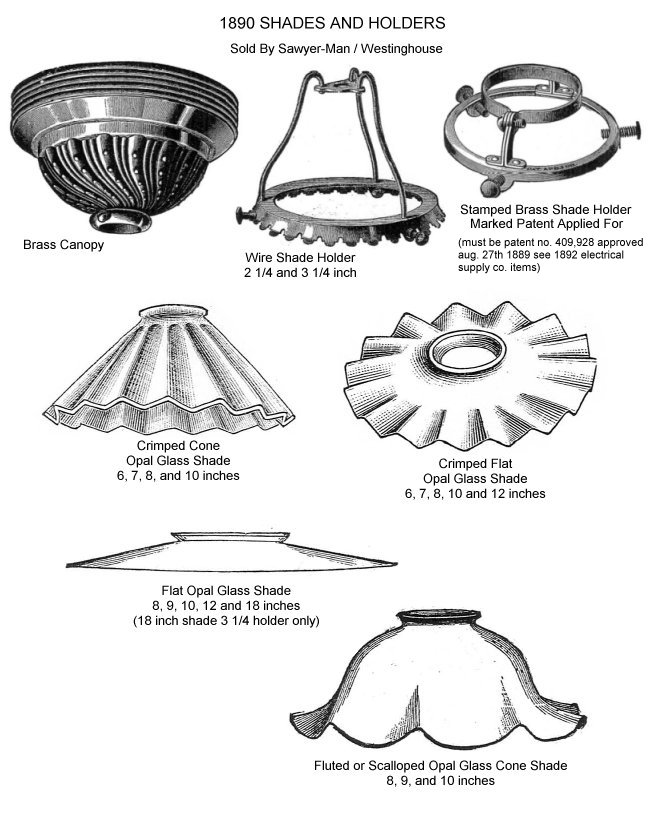 1890 SHADES AND HOLDERS

Sold By Sawyer-Man / Westinghouse

Brass Canopy

Wire Shade Holder
2 1/4 and 3 1/4 inch

Stamped Brass Shade Holder
Marked Patent Applied For

(must be patent no. 409,928 approved aug. 27th 1889 see 1892 electrical supply co. items)

Crimped Cone
Opal Glass Shade
6, 7, 8, and 10 inches

Crimped Flat
Opal Glass Shade
6, 7, 8, 10 and 12 inches

Flat Opal Glass Shade
8, 9, 10, 12 and 18 inches
(18 inch shade 3 1/4 holder only)

Fluted or Scalloped Opal Glass Cone Shade
8, 9, and 10 inches