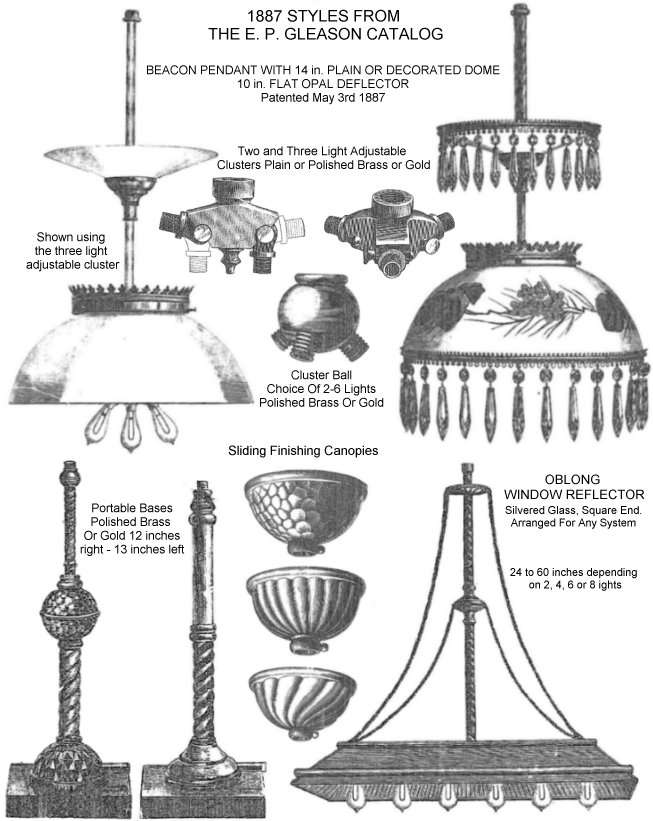 1887 STYLES FROM
THE E. P. GLEASON CATALOG

BEACON PENDANT WITH 14 in. PLAIN OR DECORATED DOME
10 in. FLAT OPAL DEFLECTOR
Patented May 3rd 1887

Two and Three Light Adjustable
Clusters Plain or Polished Brass or Gold

Shown using the three light adjustable cluster

Cluster Ball
Choice Of 2-6 Lights
Polished Brass Or Gold

Sliding Finishing Canopies

Portable Bases
Polished Brass
Or Gold 12 inches
right - 13 inches left

OBLONG
WINDOW REFLECTOR
Silvered Glass, Square End.
Arranged For Any System

24 to 60 inches depending on 2, 4, 6 or 8 ights