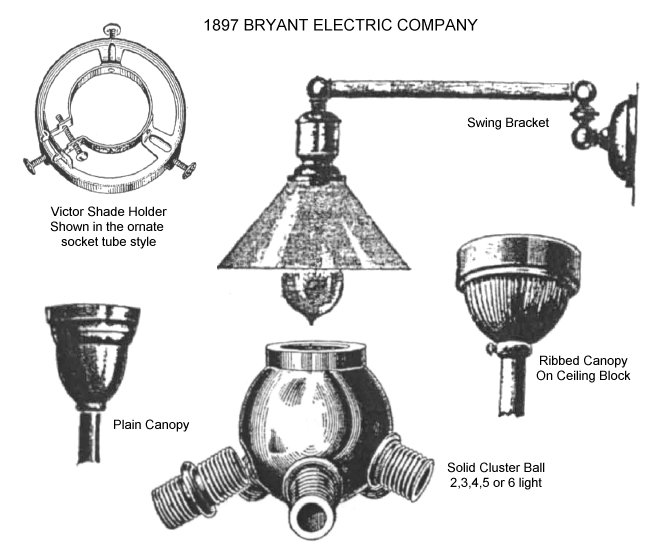 1897 BRYANT ELECTRIC COMPANY

Swing Bracket

Victor Shade Holder
Shown in the ornate
socket tube style

Ribbed Canopy
On Ceiling Block

Plain Canopy

Solid Cluster Ball
2,3,4,5 or 6 light