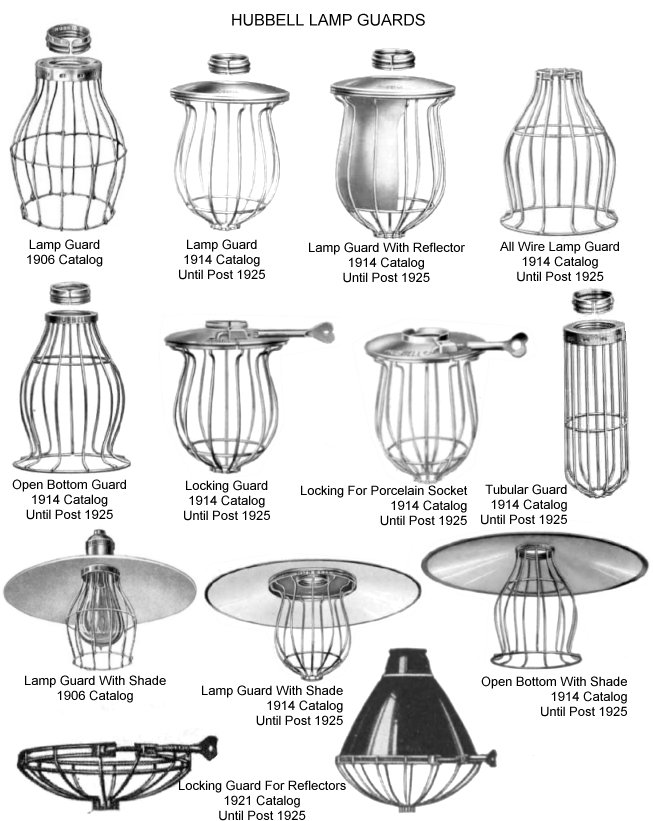 HUBBELL LAMP GUARDS

Lamp Guard
1906 Catalog

Lamp Guard
1914 Catalog
Until Post 1925

Lamp Guard With Reflector
1914 Catalog
Until Post 1925

All Wire Lamp Guard
1914 Catalog
Until Post 1925

Open Bottom Guard
1914 Catalog
Until Post 1925

Locking Guard
1914 Catalog
Until Post 1925

Locking For Porcelain Socket
1914 Catalog
Until Post 1925

Tubular Guard
1914 Catalog
Until Post 1925

Lamp Guard With Shade
1906 Catalog

Lamp Guard With Shade
1914 Catalog
Until Post 1925

Open Bottom With Shade
1914 Catalog
Until Post 1925

Locking Guard For Reflectors
1921 Catalog
Until Post 1925